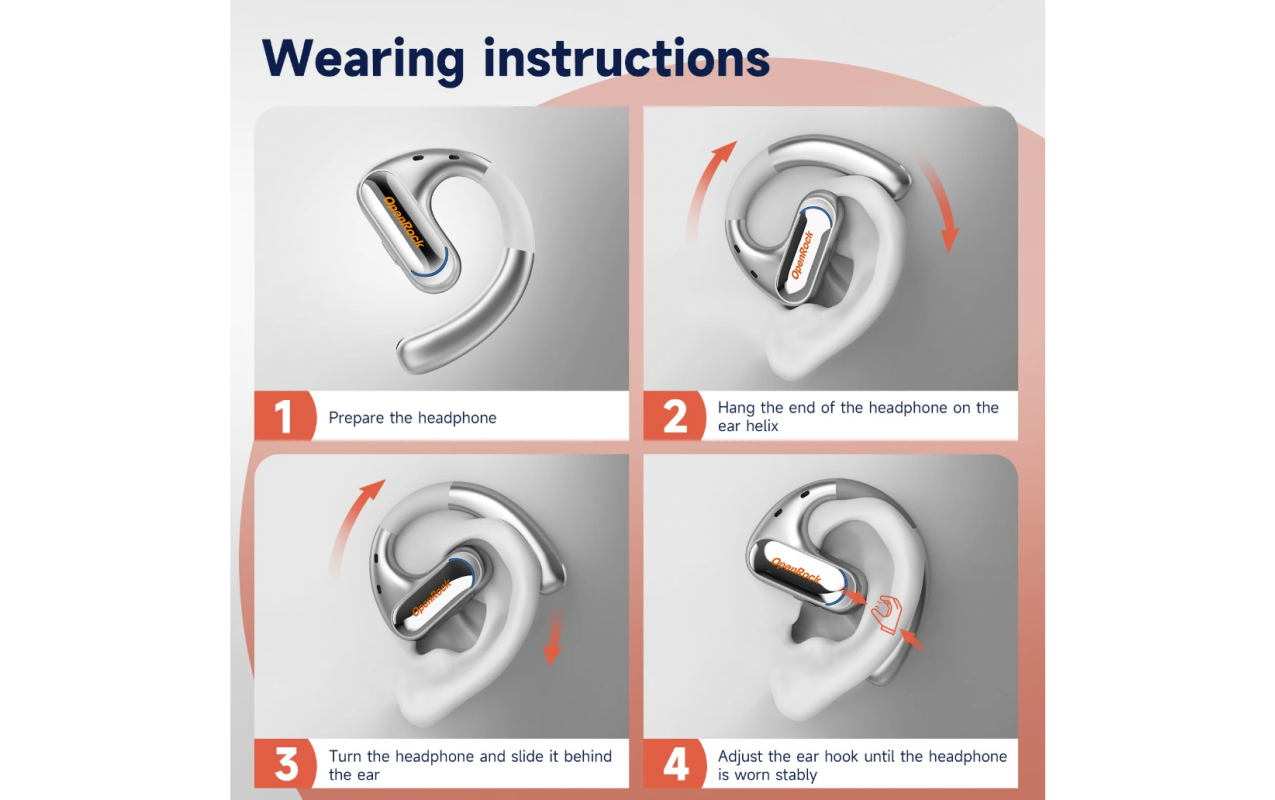 Wearing instructions

OpenRock

1 Prepare the headphone

OpenRock

2 Hang the end of the headphone on the ear helix

OpenRock

3 Turn the headphone and slide it behind the ear

OpenRock

4 Adjust the ear hook until the headphone is worn stably